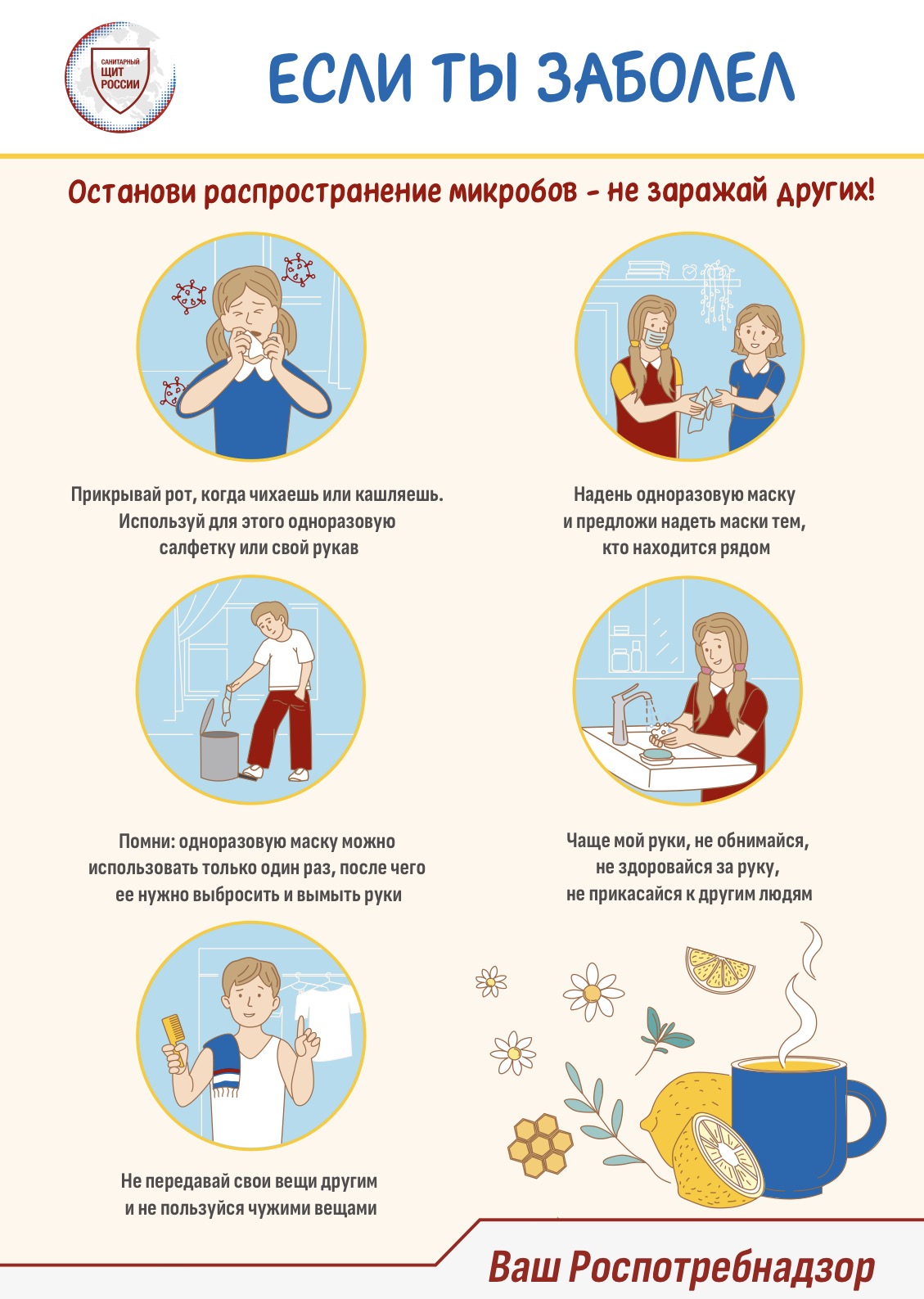 САНИТАРНЫЙ ЩИТ РОССИИ

ЕСЛИ ТЫ ЗАБОЛЕЛ

Останови распространение микробов - не заражай других!

Прикрывай рот, когда чихаешь или кашляешь. Используй для этого одноразовую салфетку или свой рукав

Надень одноразовую маску и предложи надеть маски тем, кто находится рядом

Помни: одноразовую маску можно использовать только один раз, после чего ее нужно выбросить и вымыть руки

Чаще мой руки, не обнимайся, не здоровайся за руку, не прикасайся к другим людям

Не передавай свои вещи другим и не пользуйся чужими вещами

Ваш Роспотребнадзор